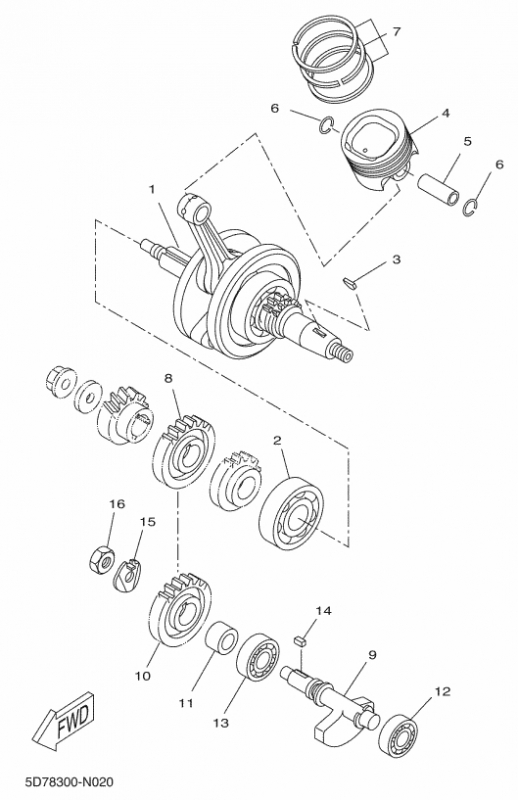 7
6
4
5
6
1
3
8
2
16
15
14
9
10
11
13
12
FWD
5D78300-N020