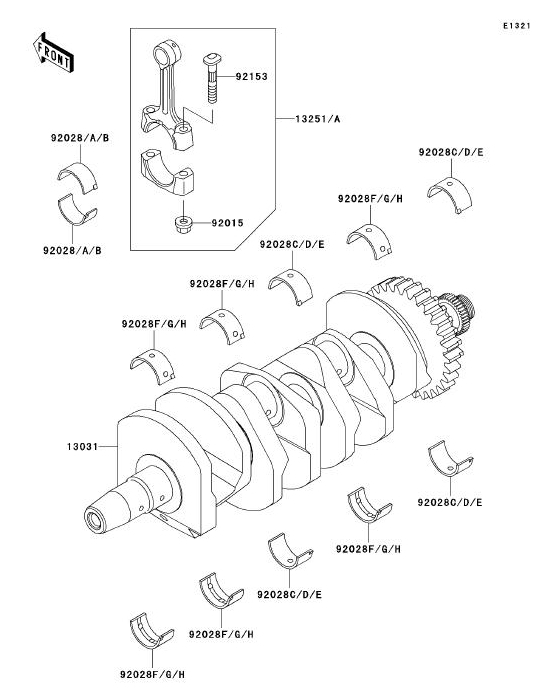 E1321

FRONT

92153

13251/A

92028/A/B

92028/A/B

92015

92028C/D/E

92028F/G/H

92028C/D/E

92028F/G/H

92028F/G/H

13031

92028C/D/E

92028F/G/H

92028C/D/E

92028F/G/H

92028F/G/H