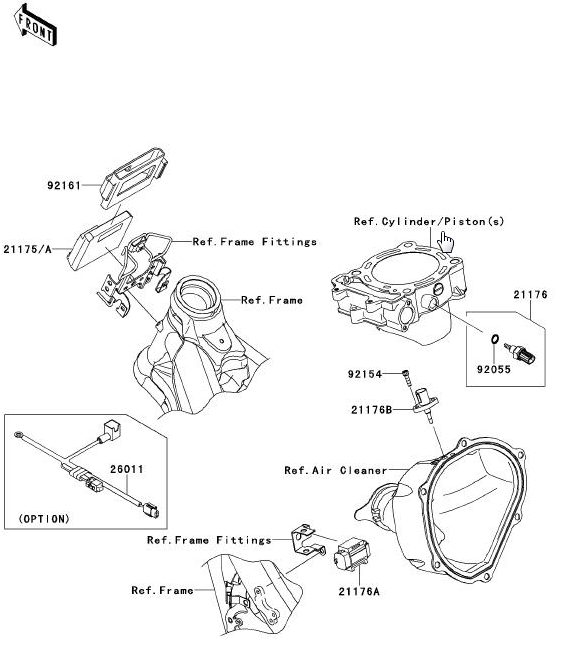 FRONT

92161

21175/A

Ref.Frame Fittings

Ref.Frame

Ref.Cylinder/Piston(s)

21176

92055

92154

21176B

Ref.Air Cleaner

26011

(OPTION)

Ref.Frame Fittings

Ref.Frame

21176A