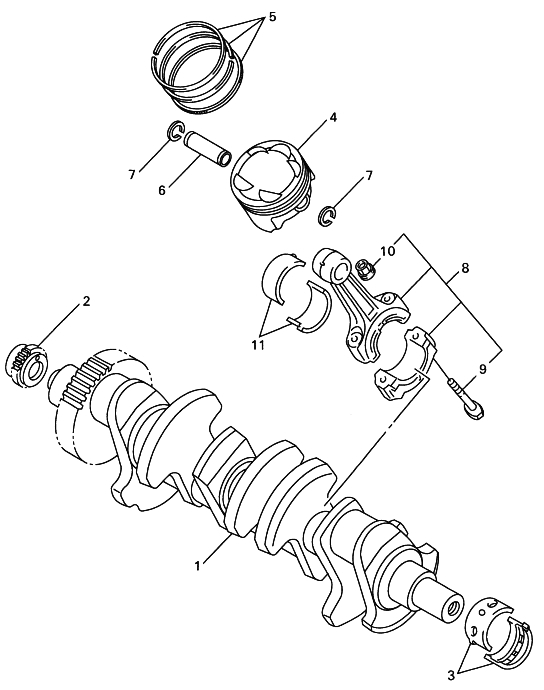 5
4
7
6
7
10
8
2
11
9
1
3