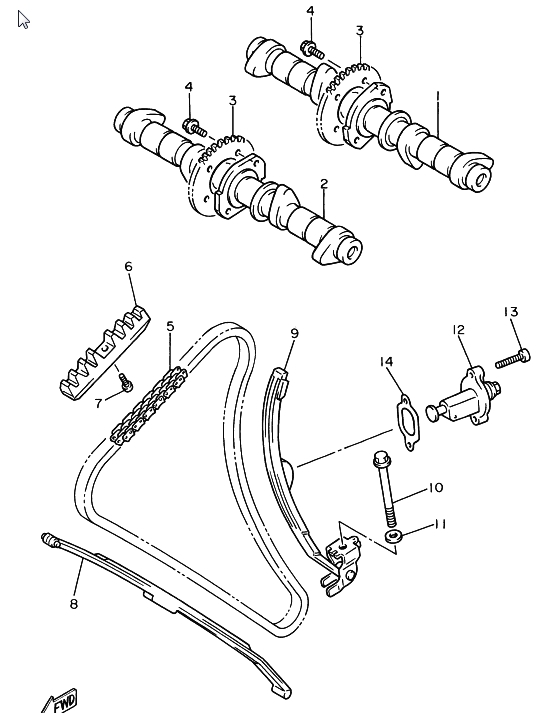 4
3
4
3
1
2
6
5
9
13
12
14
7
10
11
8
FWD