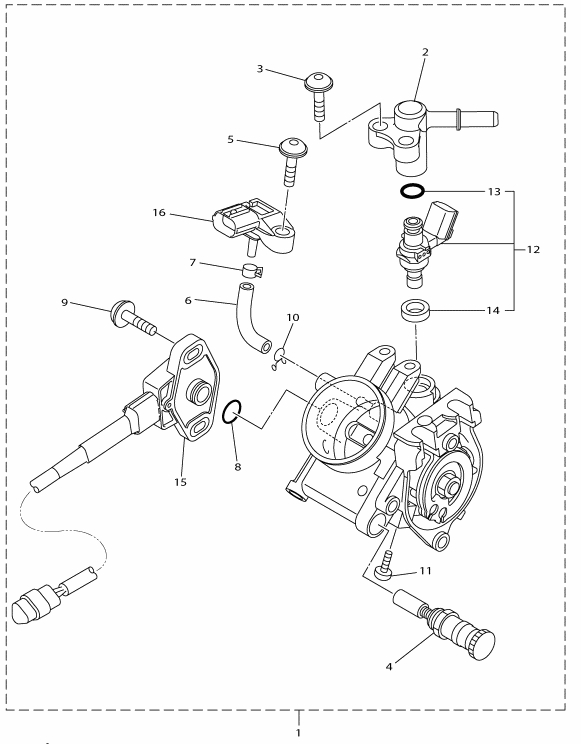 2
3
5
13
16
12
7
6
9
10
14
8
15
11
4
1