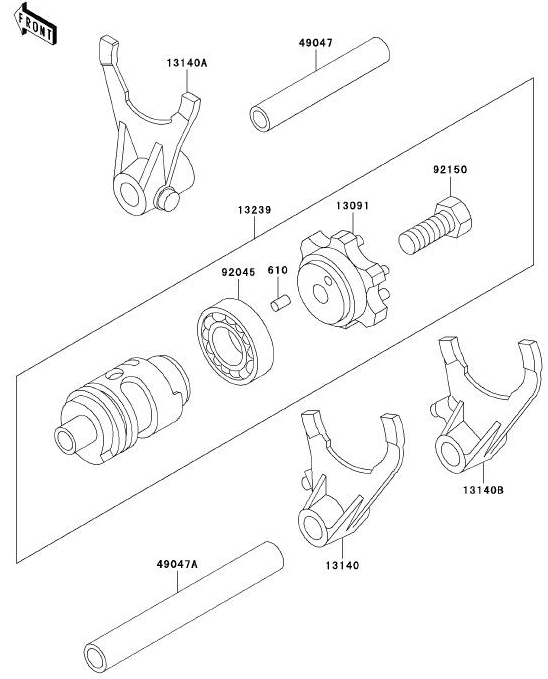 FRONT

13140A

49047

92150

13239

13091

92045

610

13140B

13140

49047A