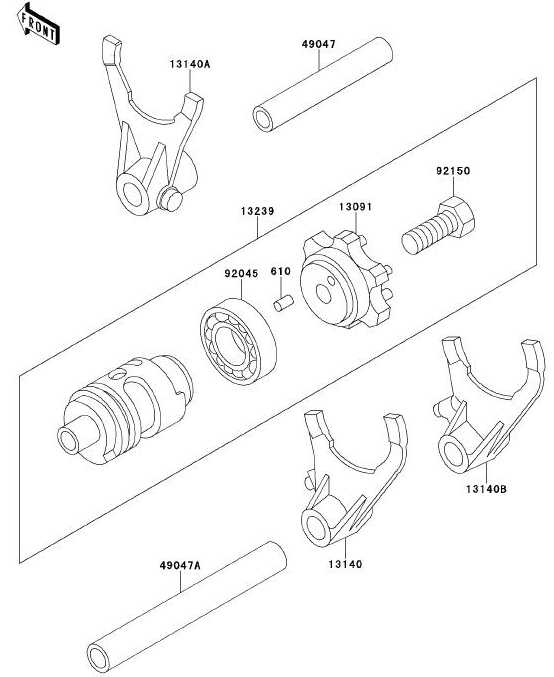 FRONT

13140A

49047

92150

13239

13091

92045

610

13140B

13140

49047A