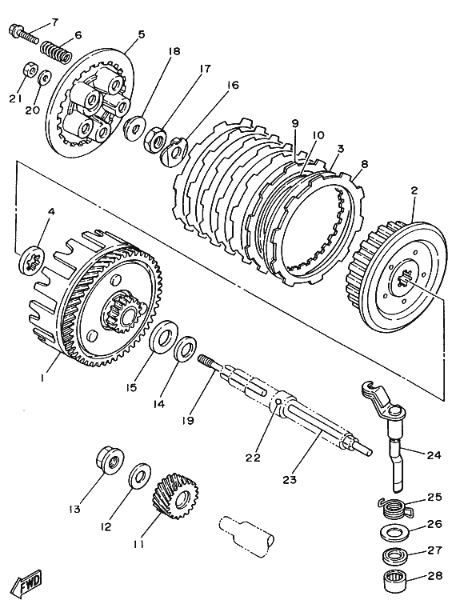 7
6
5
18
17
16
21
20
9
10
3
8
2
4
1
15
14
19
22
23
24
13
12
11
25
26
27
28
FWD