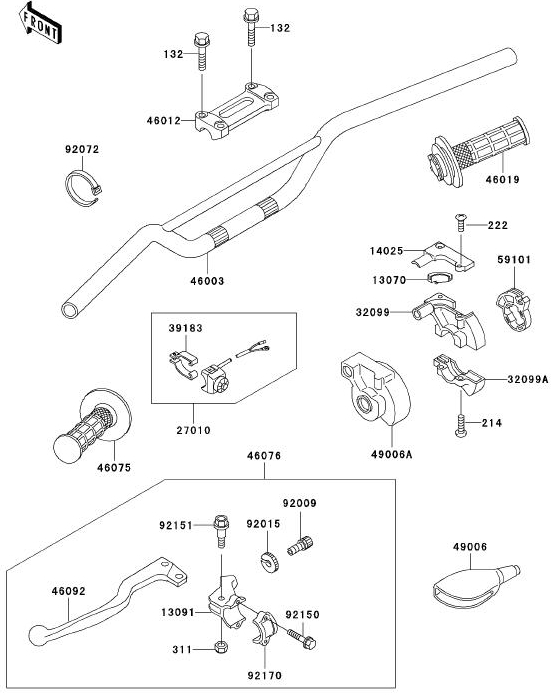 FRONT
132
132
46012
92072
46019
222
14025
59101
13070
46003
32099
39183
32099A
214
27010
49006A
46075
46076
92009
92151
92015
49006
46092
13091
92150
311
92170