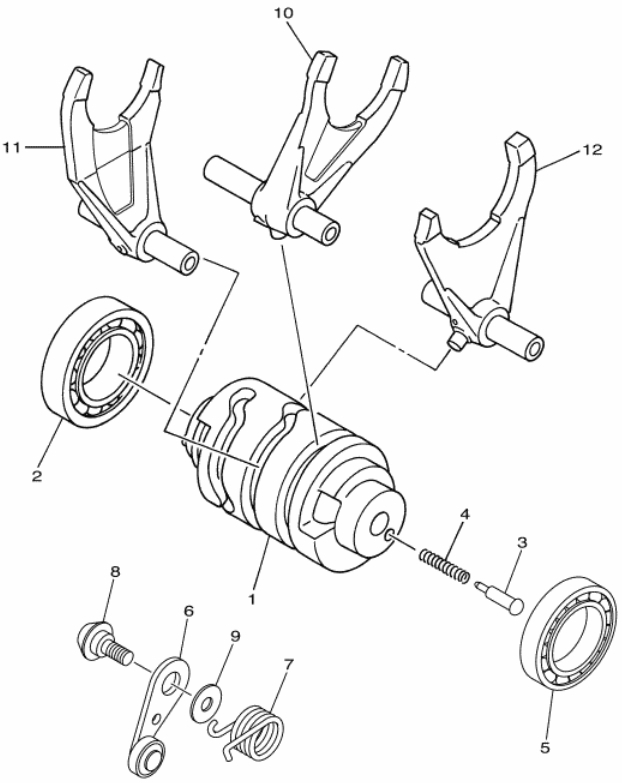 10
11
12
2
4
3
1
8
6
9
7
5