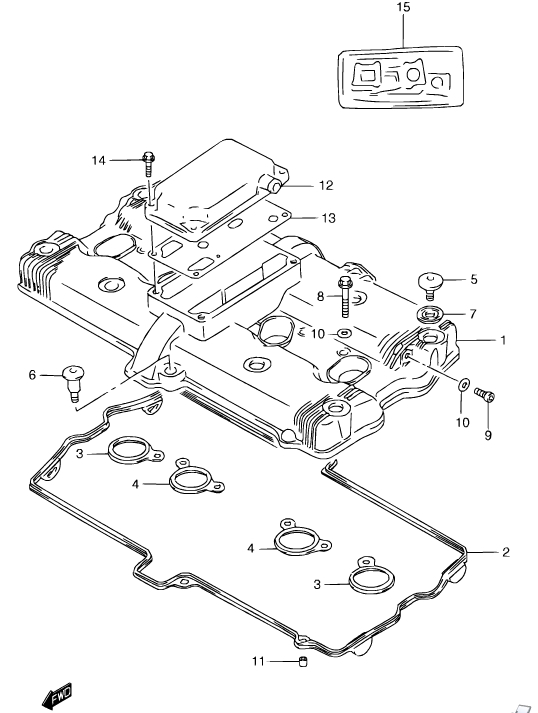 15

14

12

13

5

8

7

10

1

6

10

9

3

4

4

2

3

11

FWD