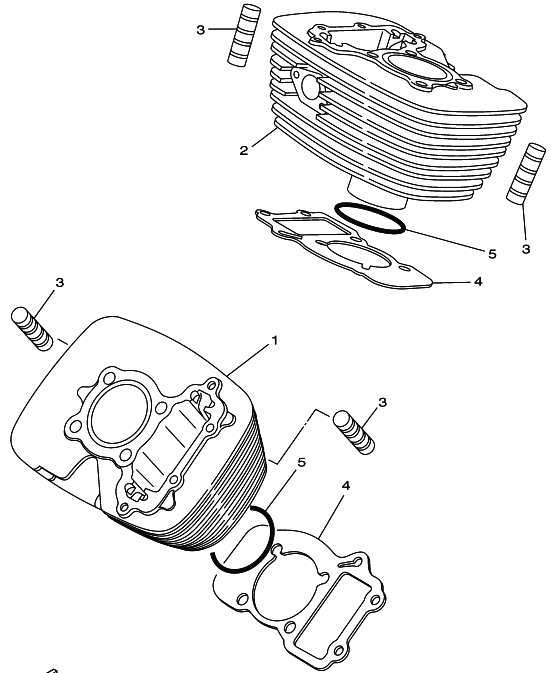 3
2
5
3
4
3
1
3
5
4