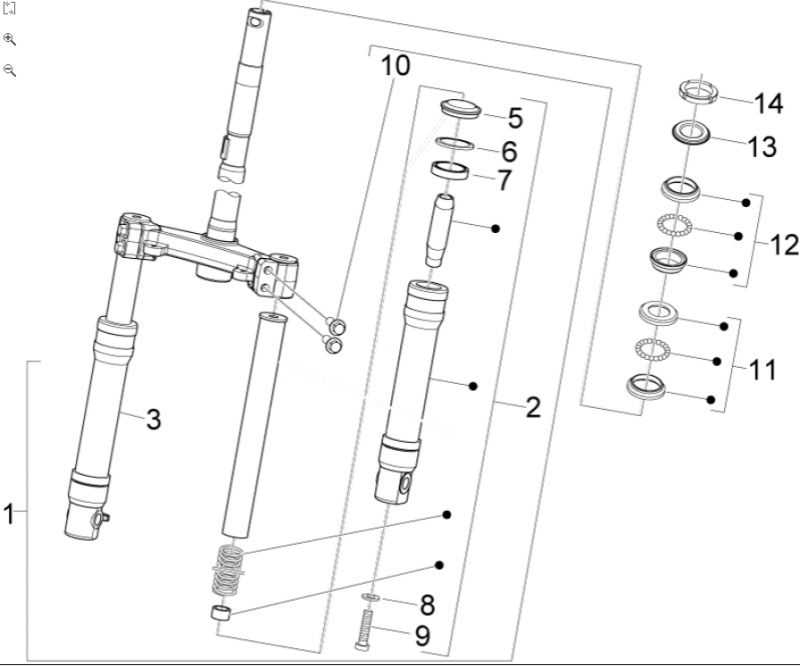 10
5
6
7
14
13
12
11
3
2
1
8
9