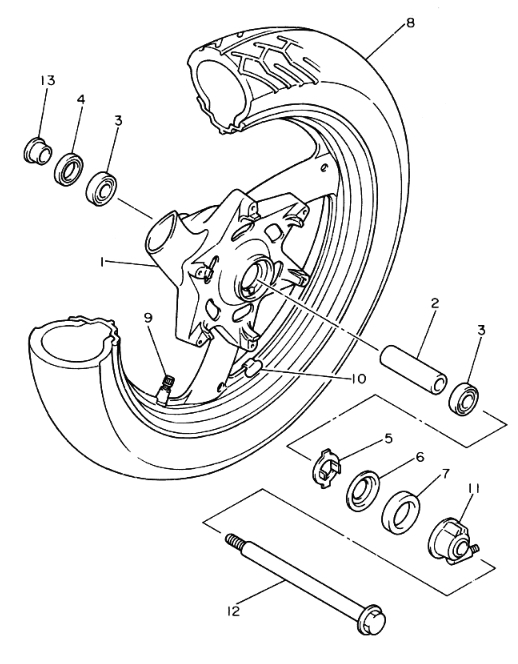 8
13
4
3
1
9
2
3
10
5
6
7
11
12