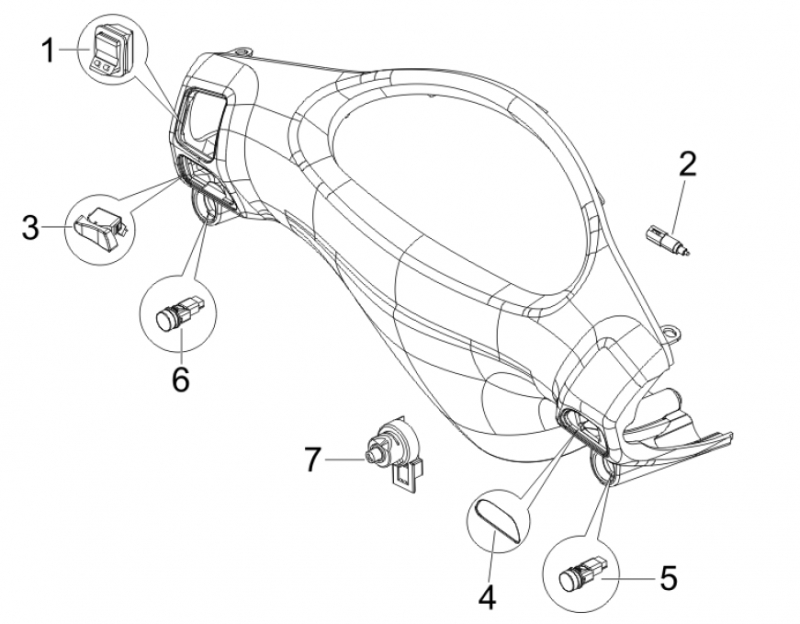 1
2
3
6
7
4
5