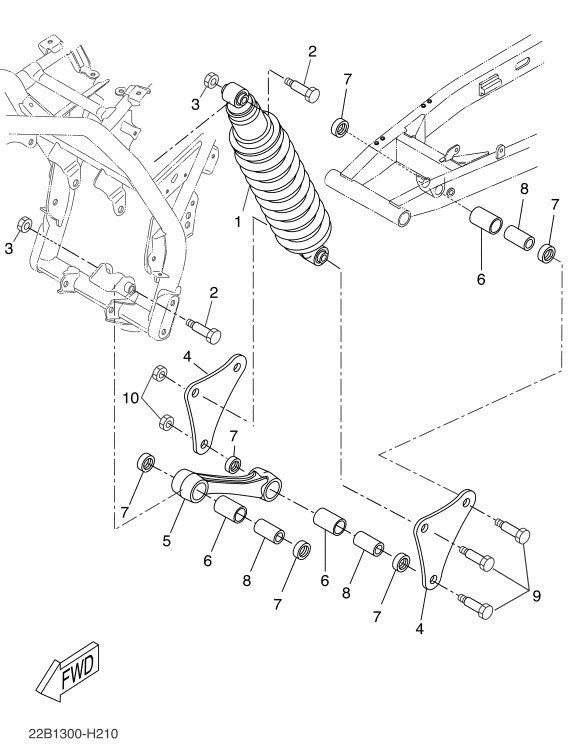 2
7
3
1
8
7
3
6
2
4
10
7
7
5
6
8
7
6
8
7
4
9
FWD
22B1300-H210