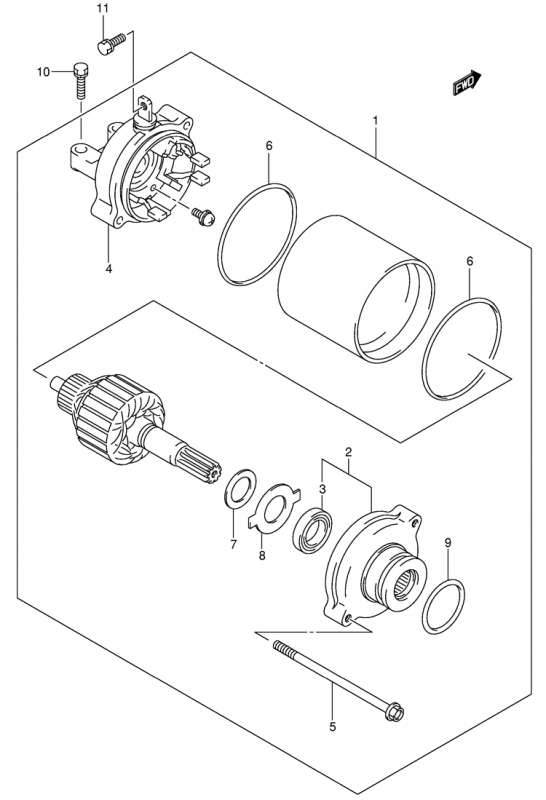 11
10
FWD
1
6
4
6
2
3
7
8
9
5