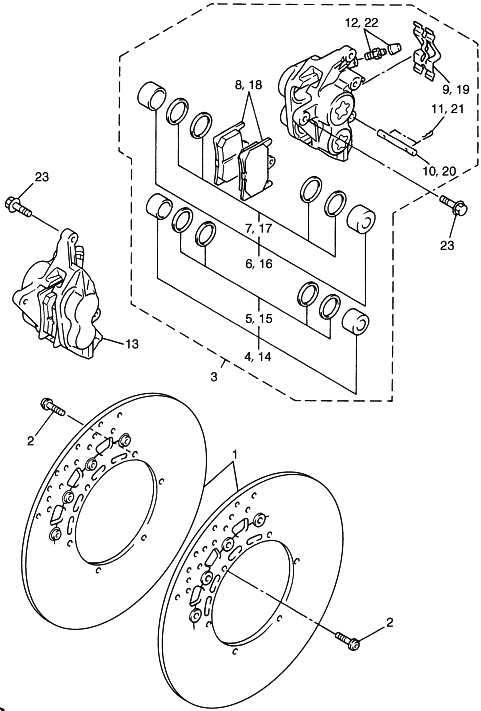 12, 22
8, 18
9, 19
11, 21
10, 20
23
23
7, 17
6, 16
5, 15
4, 14
13
3
2
1
2