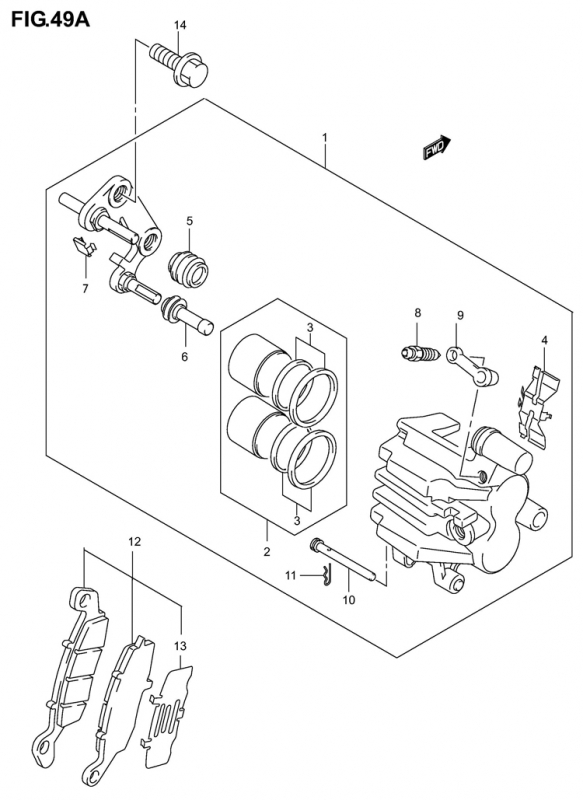 FIG.49A

14

1

FWD

5

7

6

3

8

9

4

3

2

11

10

12

13