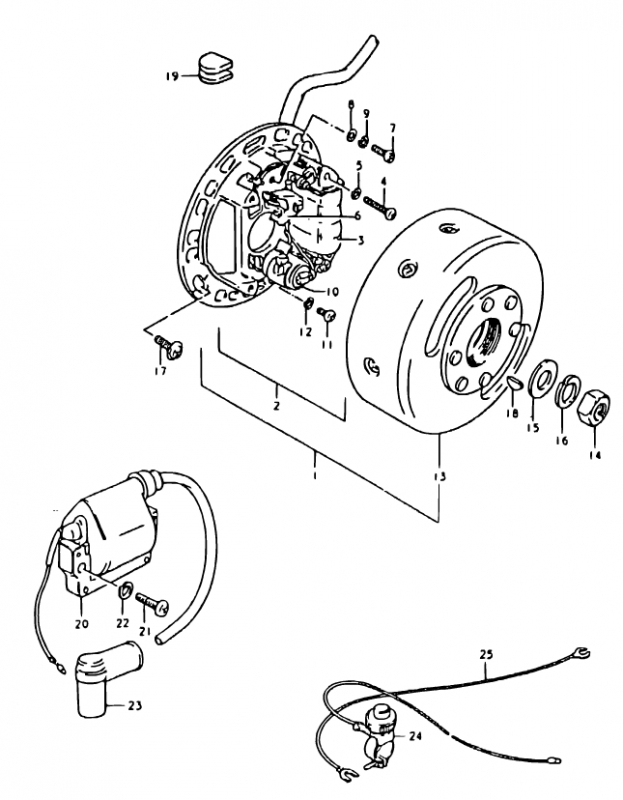 19
8
9
7
5
4
6
3
10
12
11
17
2
1
13
18
15
16
14
20
22
21
23
25
24