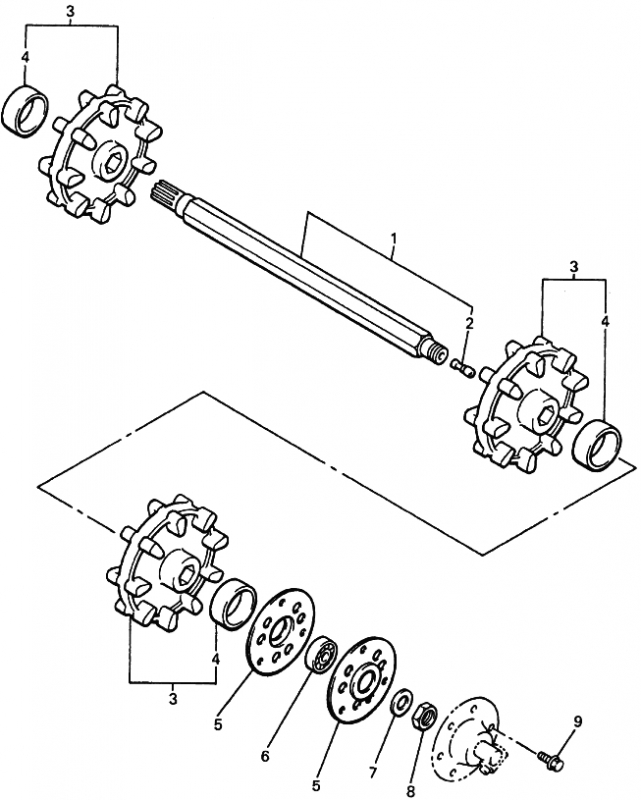 3
4
1
2
3
4
4
3
5
6
5
7
8
9