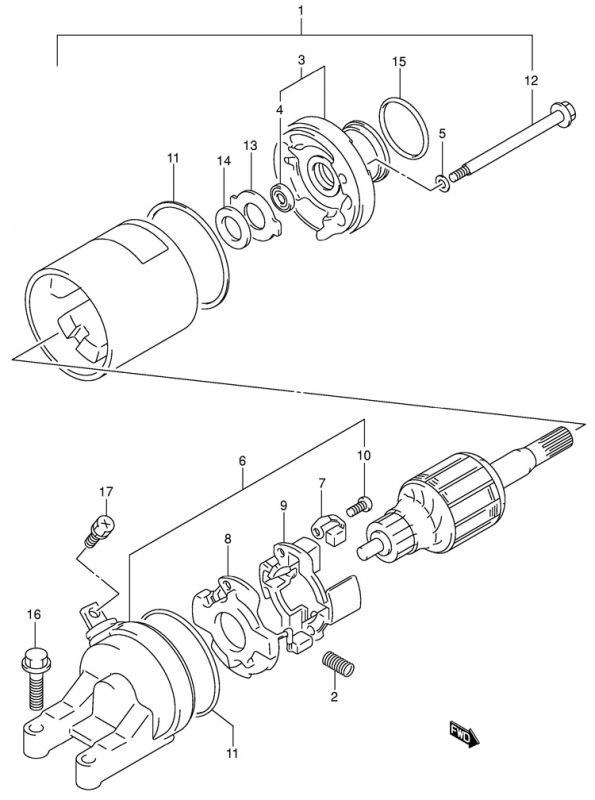 1
3
15
12
4
5
11
14
13
6
10
17
7
9
8
16
2
11
FWD