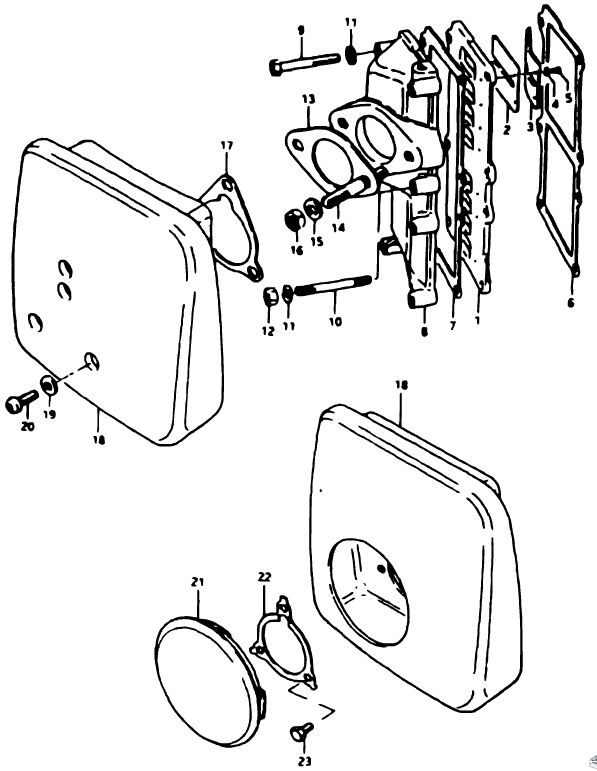 9
11
13
17
2
3
4
5
16
15
14
12
11
10
8
7
1
6
20
19
18
18
21
22
23