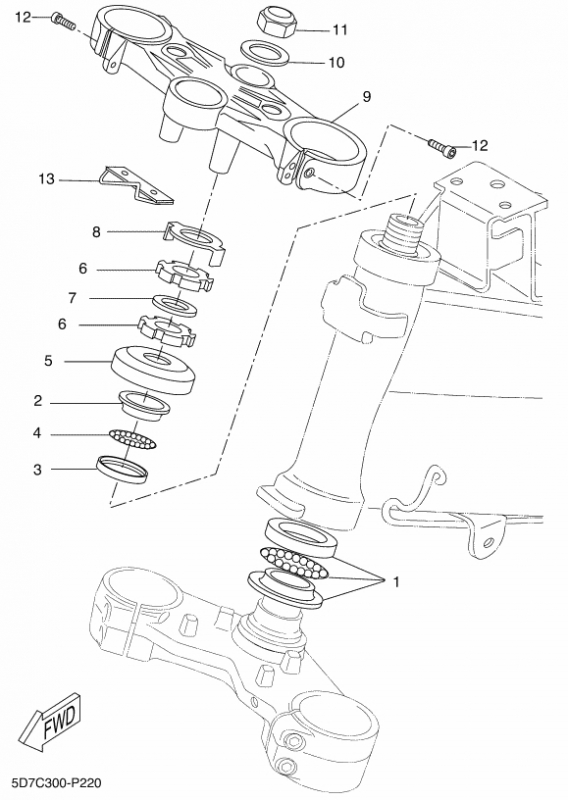 12
11
10
9
12
13
8
6
7
6
5
2
4
3
1
FWD
5D7C300-P220