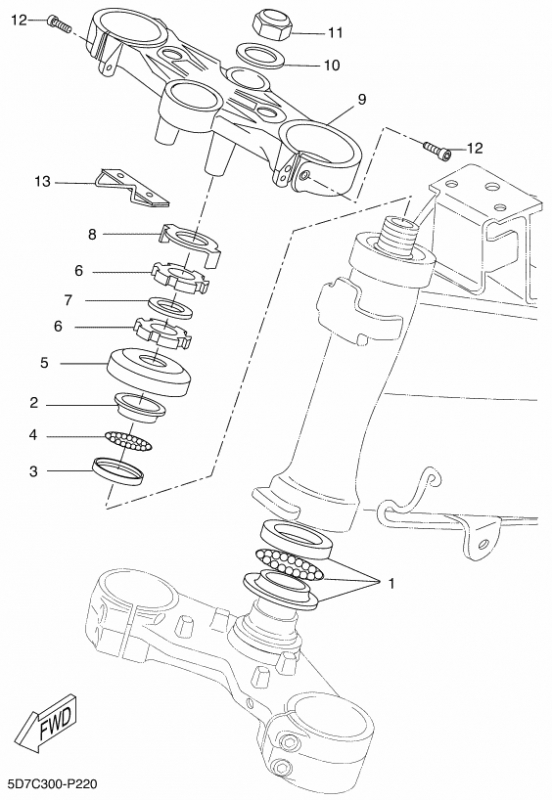 12
11
10
9
12
13
8
6
7
6
5
2
4
3
1
FWD
5D7C300-P220