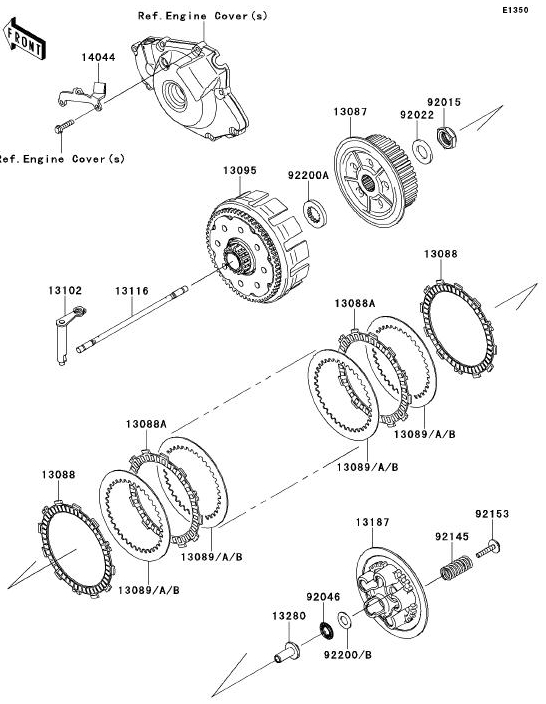 E1350

FRONT

Ref.Engine Cover(s)

14044

Ref.Engine Cover(s)

13087

92022

92015

13095

92200A

13088

13102

13116

13088A

13089/A/B

13089/A/B

13088A

13088

13089/A/B

13089/A/B

13187

92153

92145

92046

13280

92200/B