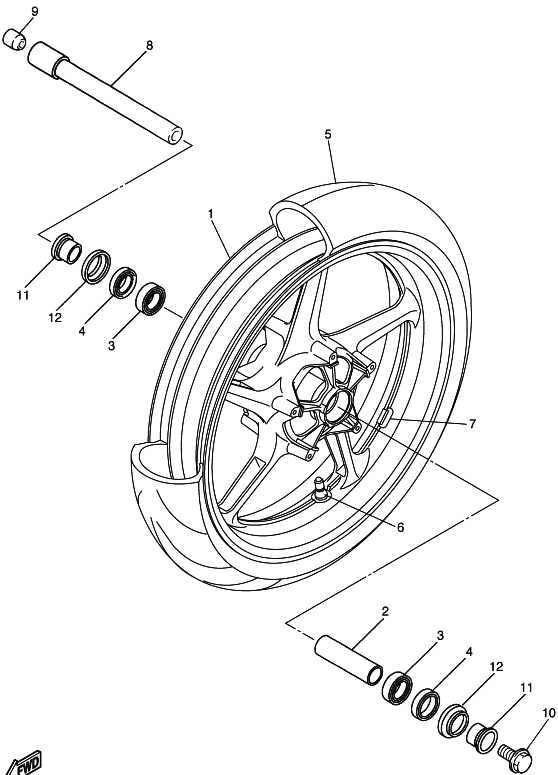 9
8
5
1
11
12
4
3
7
6
2
3
4
12
11
10
FWD