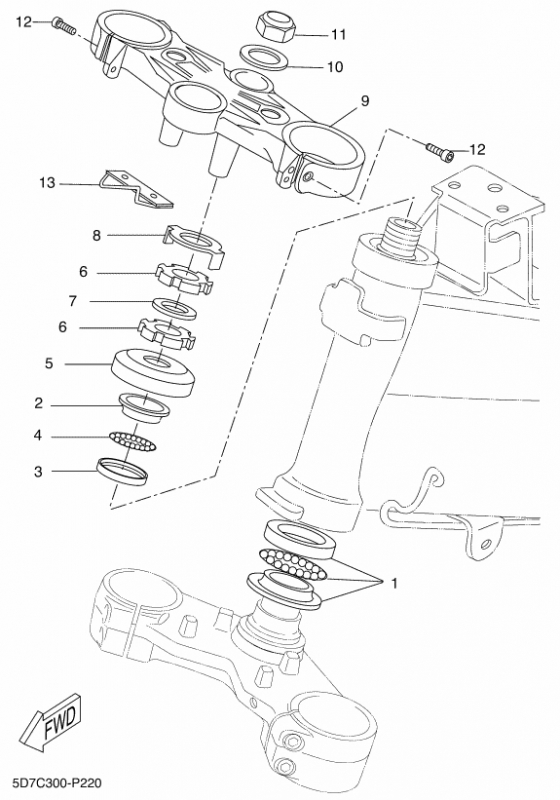 12
11
10
9
12
13
8
6
7
6
5
2
4
3
1
FWD
5D7C300-P220