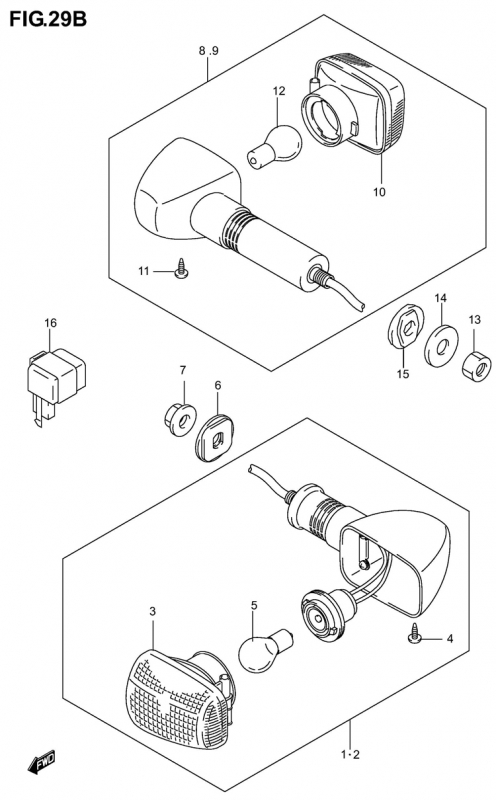 FIG.29B

8 .9
12
10
11
16
14
13
15
7
6
3
5
4
1 · 2
FWD