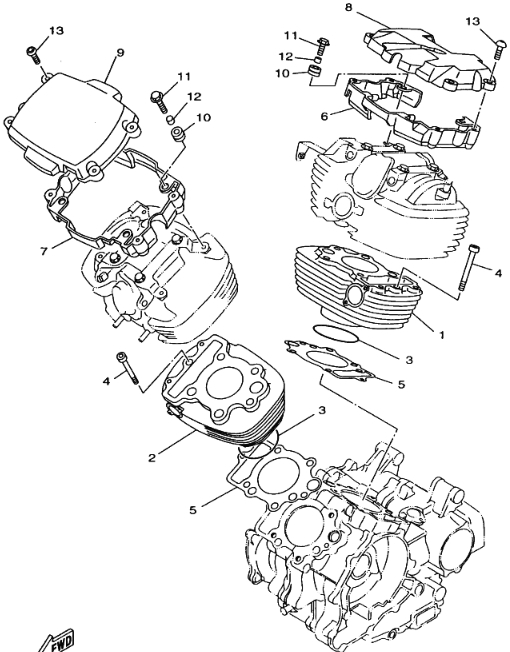 13
9
11
12
10
7
4
2
5
3
8
13
11
12
10
6
4
1
3
5
FWD