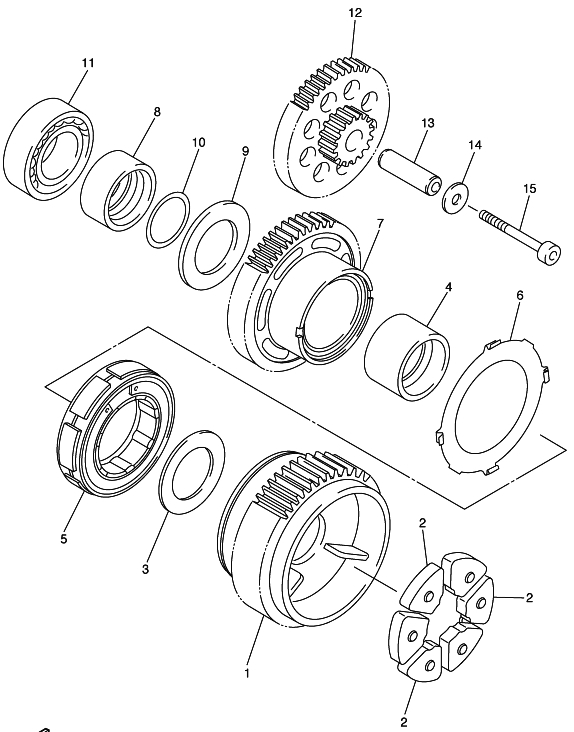 12
11
8
10
9
13
14
15
7
4
6
5
3
2
2
1
2