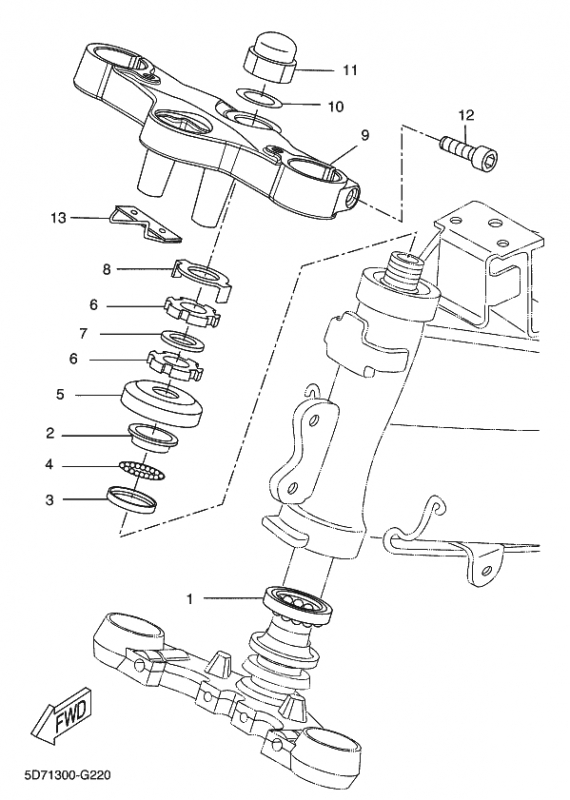 11
10
12
9
13
8
6
7
6
5
2
4
3
1
FWD
5D71300-G220