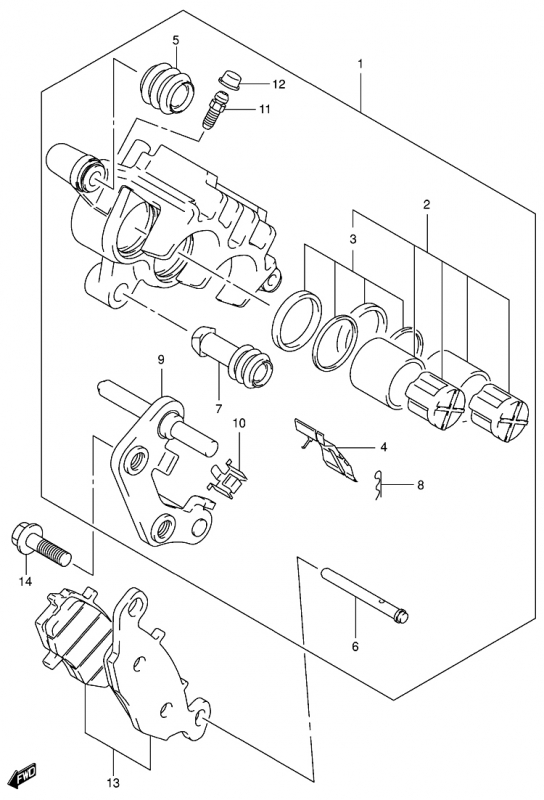 5
12
11
1
2
3
9
7
10
4
8
14
6
13
FWD