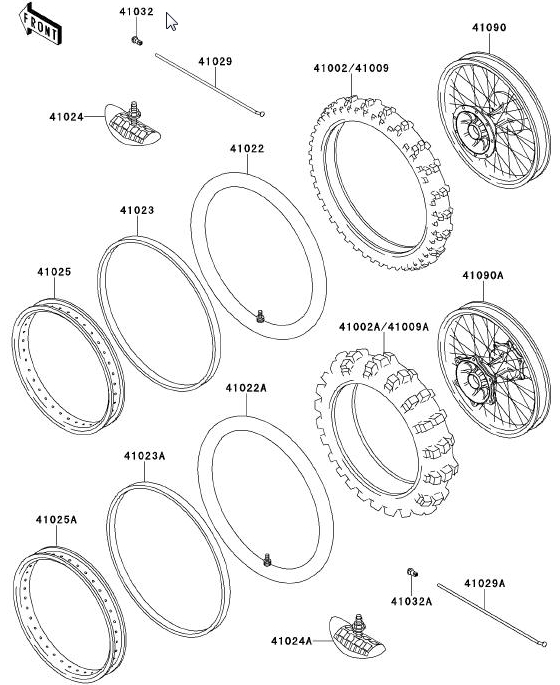 FRONT

41032

41029

41024

41002/41009

41090

41022

41023

41025

41090A

41002A/41009A

41022A

41023A

41025A

41032A

41029A

41024A