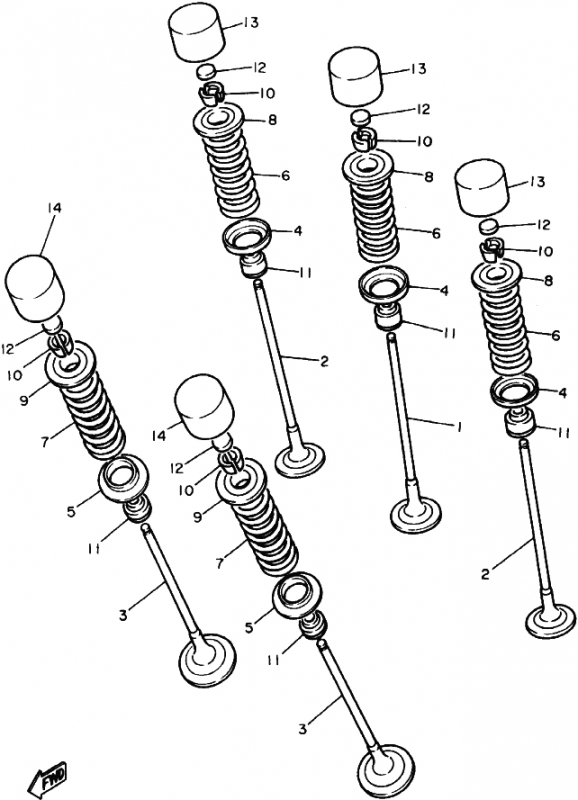 13
12
10
8
6
4
11
2
13
12
10
8
6
4
11
1
13
12
10
8
6
4
11
2
14
12
10
9
7
5
11
3
14
12
10
9
7
5
11
3
FWD