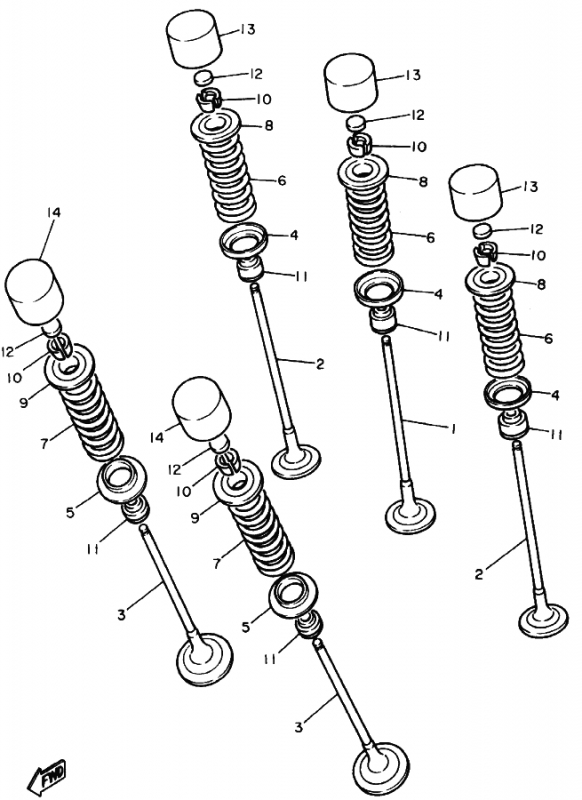 13
12
10
8
6
4
11
2
13
12
10
8
6
4
11
1
13
12
10
8
6
4
11
2
14
12
10
9
7
5
11
3
14
12
10
9
7
5
11
3
FWD