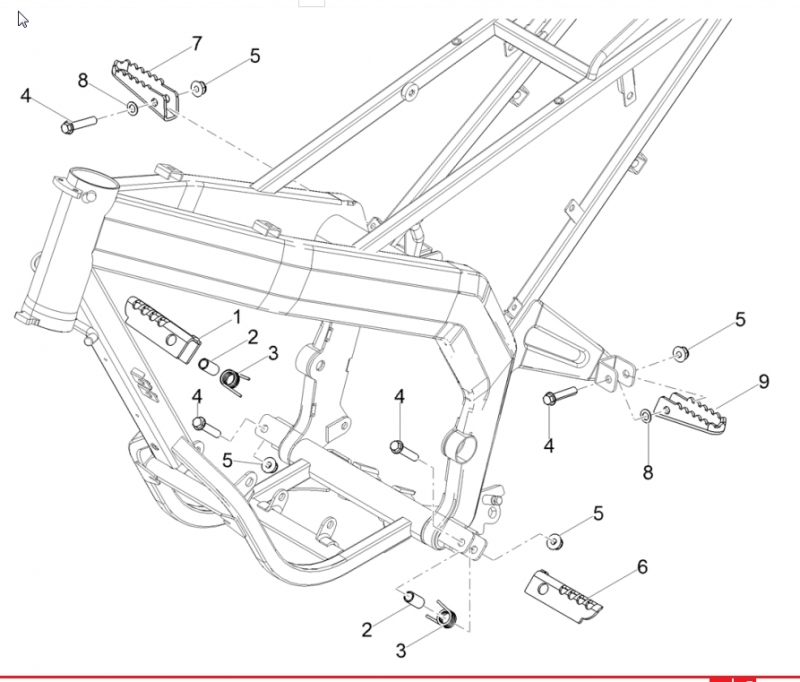 7
5
8
4
1
2
3
4
5
4
5
9
4
8
5
6
2
3