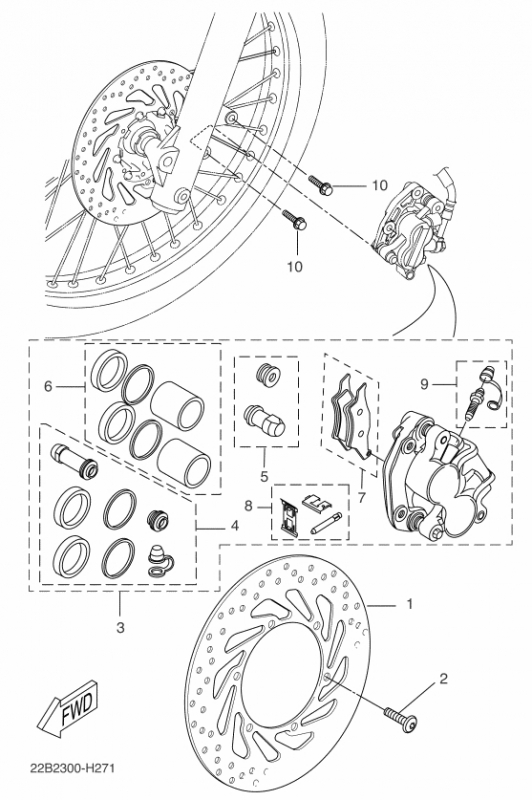 10
10
6
9
5
7
8
4
3
1
2
FWD
22B2300-H271