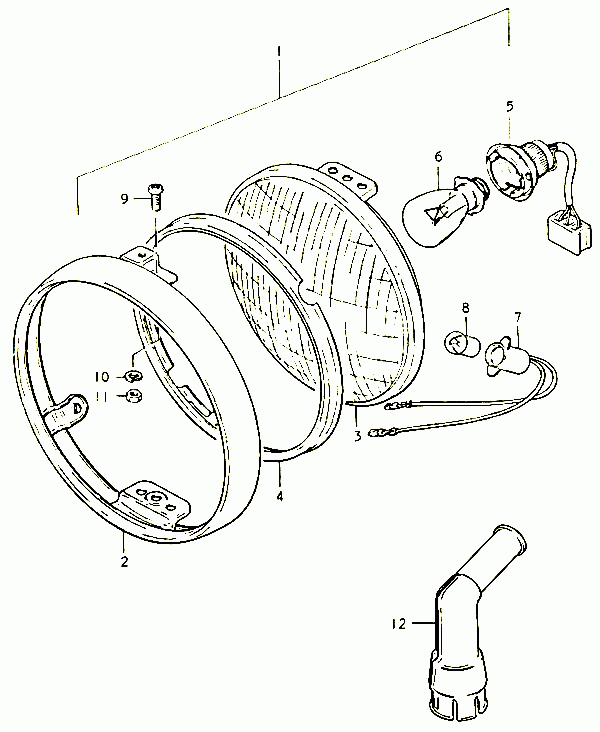 1
5
6
9
8
7
10
11
3
4
2
12