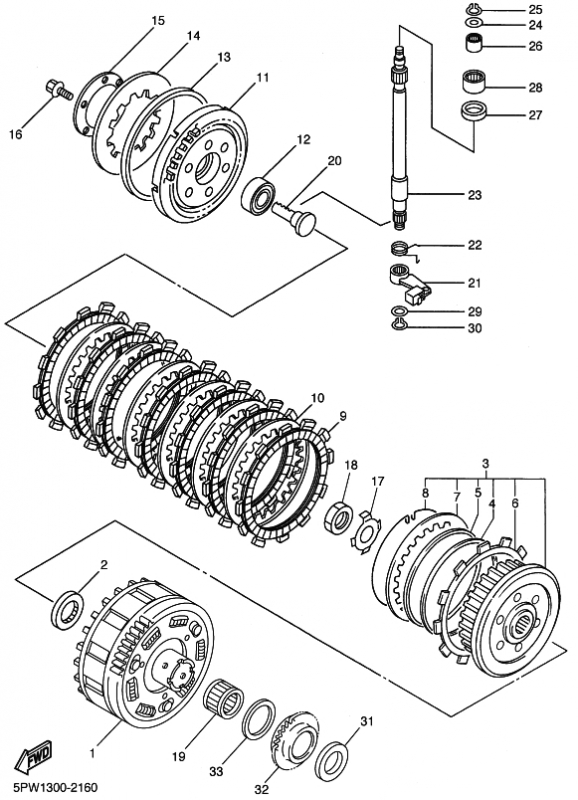 15
14
13
11
16
12
20
25
24
26
28
27
23
22
21
29
30
10
9
18
17
3
8
7
5
4
6
2
1
19
33
32
31
FWD
5PW1300-2160