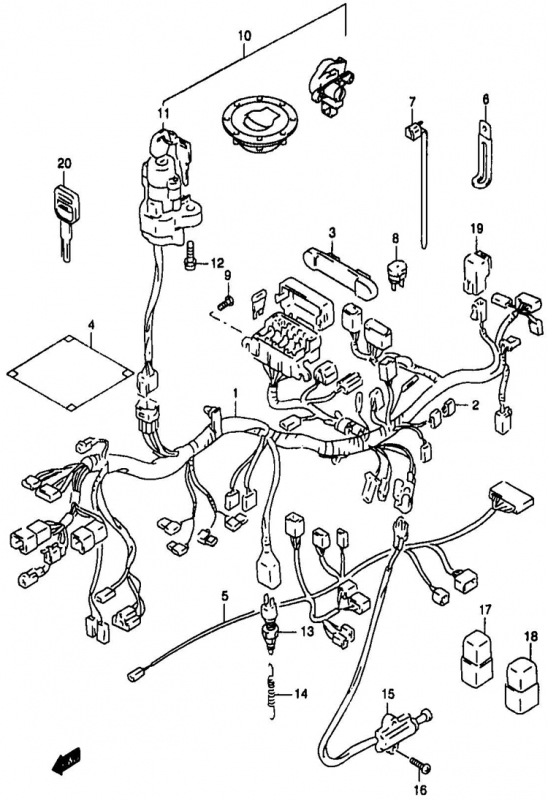 10
11
7
6
20
3
8
19
12
9
4
1
2
5
13
17
18
14
15
16