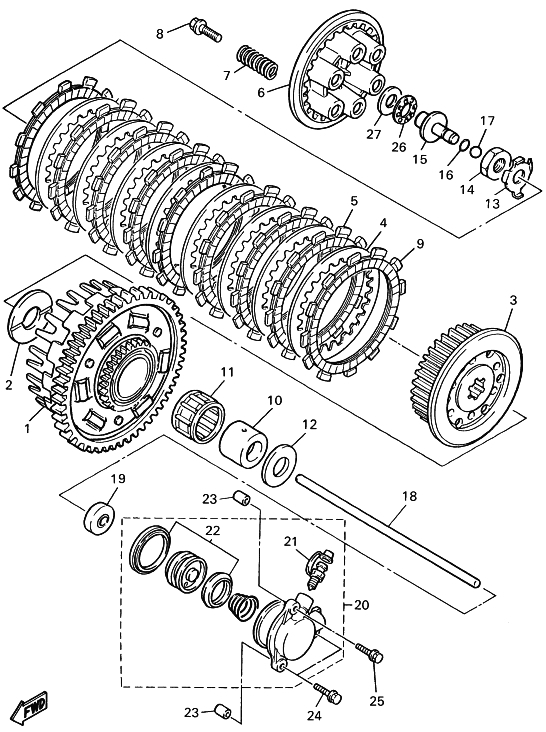 8
7
6
27
26
15
17
16
14
13
5
4
9
3
2
1
11
10
12
19
23
22
21
18
20
25
24
23
FWD