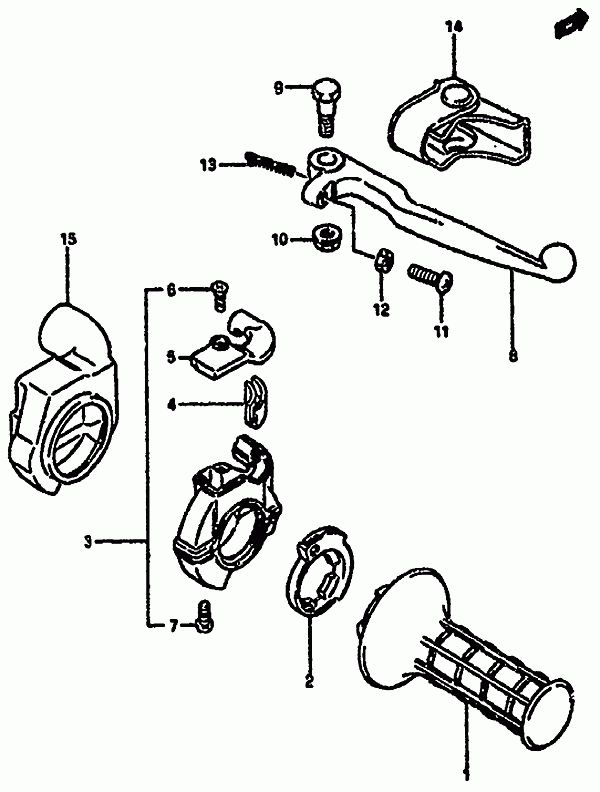 14
9
13
10
12
11
8
15
6
5
4
3
7
2
1