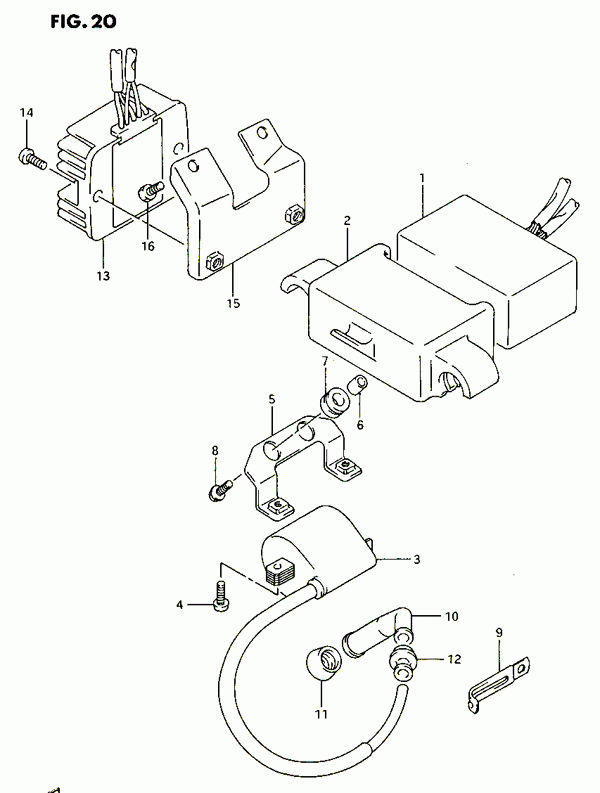 FIG. 20

14
16
13
15
1
2
7
6
5
8
3
4
10
12
9
11