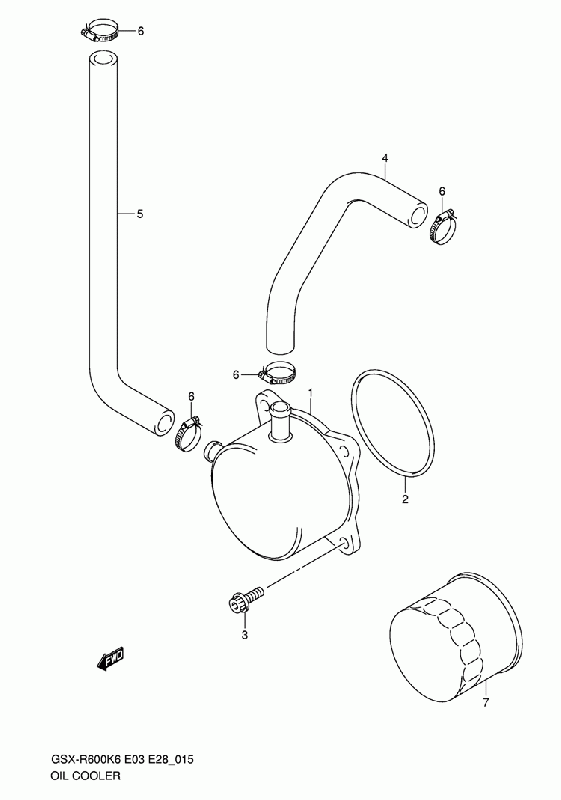 6

4

6

5

6

1

6

2

3

FWD

7

GSX-R600K6 E03 E28_015
OIL COOLER