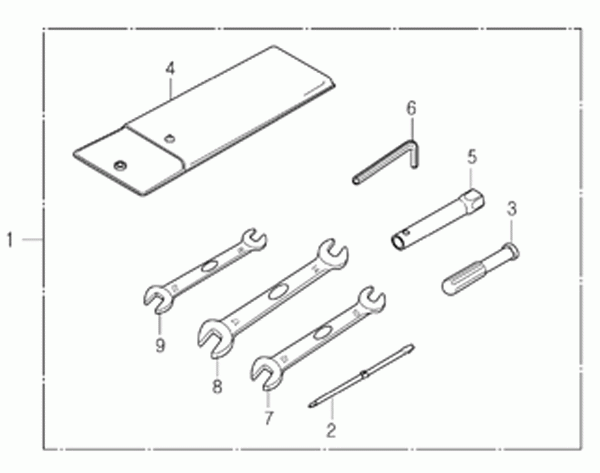 4
6
5
3
1
9
8
7
2