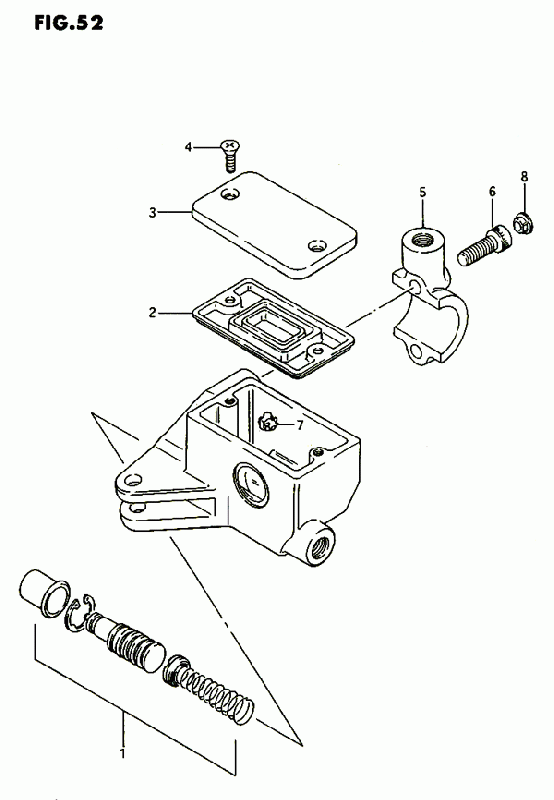 FIG.52

4
3
5
6
8
2
7
1