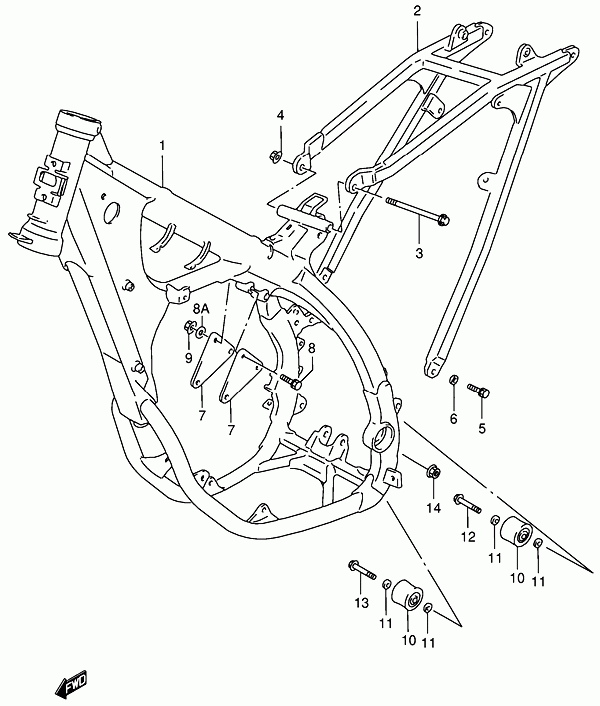 2
4
1
3
8A
9
8
7
7
6
5
14
12
11
10
11
13
11
10
11
FWD