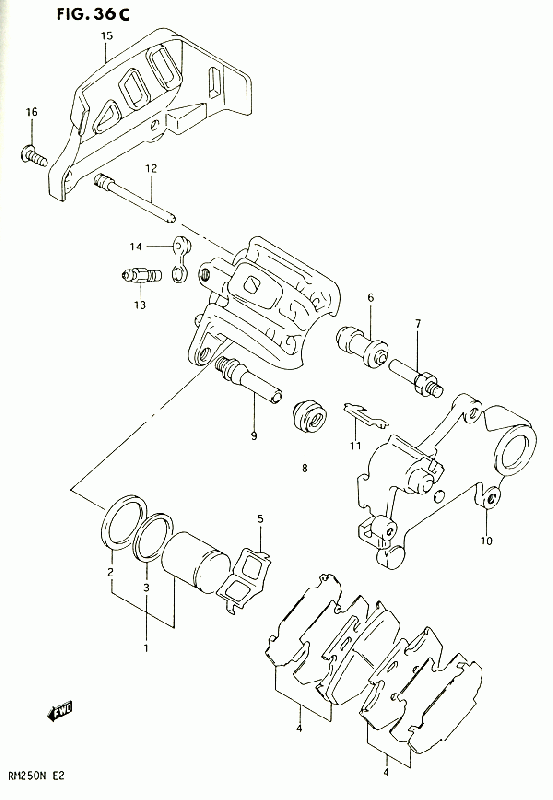 FIG. 36C

15

16

12

14

13

6

7

9

11

8

10

5

2

3

1

4

4

FWD

RM250N E2